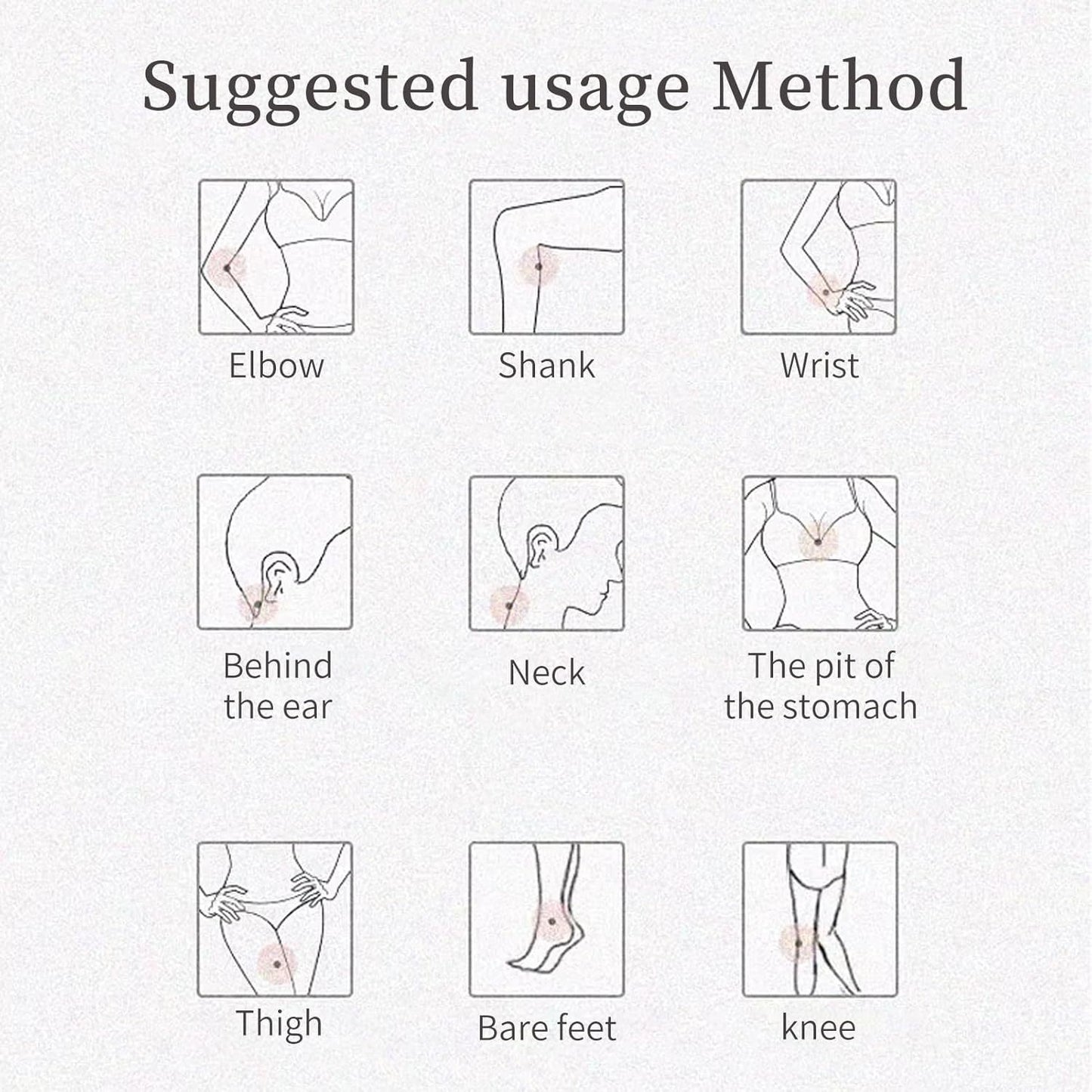 Suggested usage Method

Elbow

Shank

Wrist

Behind the ear

Neck

The pit of the stomach

Thigh

Bare feet

knee